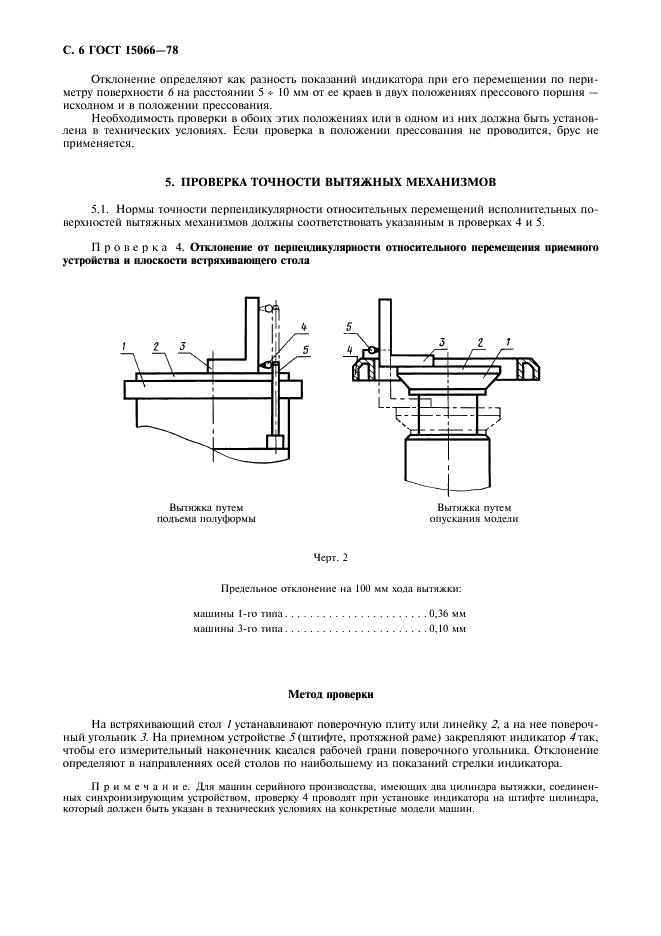 С. 6 ГОСТ 15066—78

Отклонение определяют как разность показаний индикатора при его перемещении по периметру поверхности 6 на расстоянии 5 ÷ 10 мм от ее краев в двух положениях прессового поршня — исходном и в положении прессования.

Необходимость проверки в обоих этих положениях или в одном из них должна быть установлена в технических условиях. Если проверка в положении прессования не проводится, брус не применяется.

5. ПРОВЕРКА ТОЧНОСТИ ВЫТЯЖНЫХ МЕХАНИЗМОВ

5.1. Нормы точности перпендикулярности относительных перемещений исполнительных поверхностей вытяжных механизмов должны соответствовать указанным в проверках 4 и 5.

Проверка 4. Отклонение от перпендикулярности относительного перемещения приемного устройства и плоскости встряхивающего стола

1 2 3 4 5

Вытяжка путем подъема полуформы

5 4 3 2 1

Вытяжка путем опускания модели

Черт. 2

Предельное отклонение на 100 мм хода вытяжки:

машины 1-го типа . . . . . . . . . . . . . . . . . . . . . . 0,36 мм
машины 3-го типа . . . . . . . . . . . . . . . . . . . . . . 0,10 мм

Метод проверки

На встряхивающий стол 1 устанавливают поверочную плиту или линейку 2, а на нее поверочный угольник 3. На приемном устройстве 5 (штифте, протяжной раме) закрепляют индикатор 4 так, чтобы его измерительный наконечник касался рабочей грани поверочного угольника. Отклонение определяют в направлениях осей столов по наибольшему из показаний стрелки индикатора.

Примечание. Для машин серийного производства, имеющих два цилиндра вытяжки, соединенных синхронизирующим устройством, проверку 4 проводят при установке индикатора на штифте цилиндра, который должен быть указан в технических условиях на конкретные модели машин.