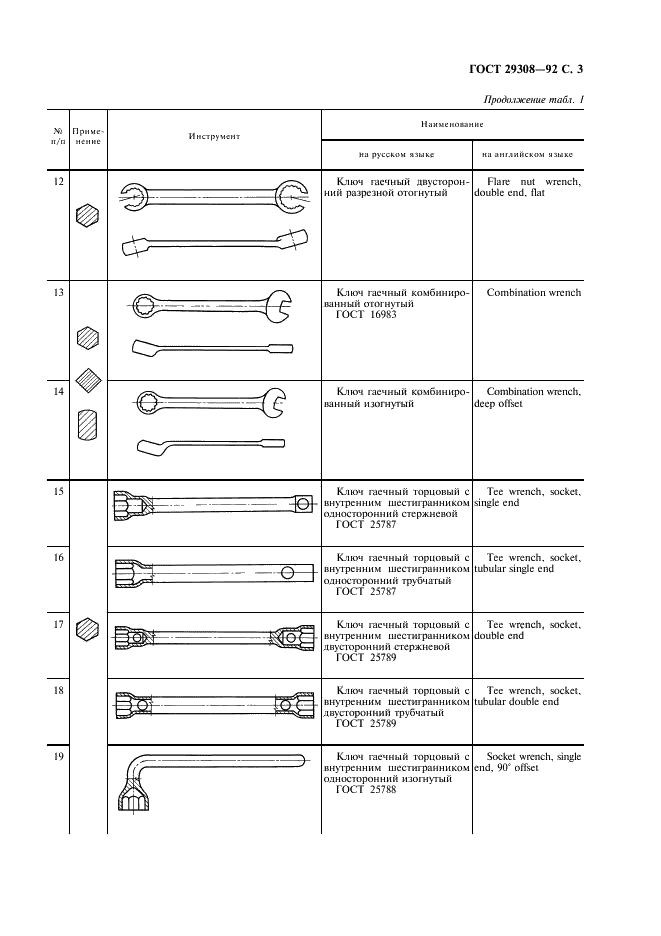 ГОСТ 29308—92 С. 3

Продолжение табл. 1

| № п/п | Применение | Инструмент | Наименование на русском языке | Наименование на английском языке |
|---|---|---|---|---|
| 12 | | | Ключ гаечный двусторонний разрезной отогнутый | Flare nut wrench, double end, flat |
| 13 | | | Ключ гаечный комбинированный отогнутый ГОСТ 16983 | Combination wrench |
| 14 | | | Ключ гаечный комбинированный изогнутый | Combination wrench, deep offset |
| 15 | | | Ключ гаечный торцовый с внутренним шестигранником односторонний стержневой ГОСТ 25787 | Tee wrench, socket, single end |
| 16 | | | Ключ гаечный торцовый с внутренним шестигранником односторонний трубчатый ГОСТ 25787 | Tee wrench, socket, tubular single end |
| 17 | | | Ключ гаечный торцовый с внутренним шестигранником двусторонний стержневой ГОСТ 25789 | Tee wrench, socket, double end |
| 18 | | | Ключ гаечный торцовый с внутренним шестигранником двусторонний трубчатый ГОСТ 25789 | Tee wrench, socket, tubular double end |
| 19 | | | Ключ гаечный торцовый с внутренним шестигранником односторонний изогнутый ГОСТ 25788 | Socket wrench, single end, 90° offset |