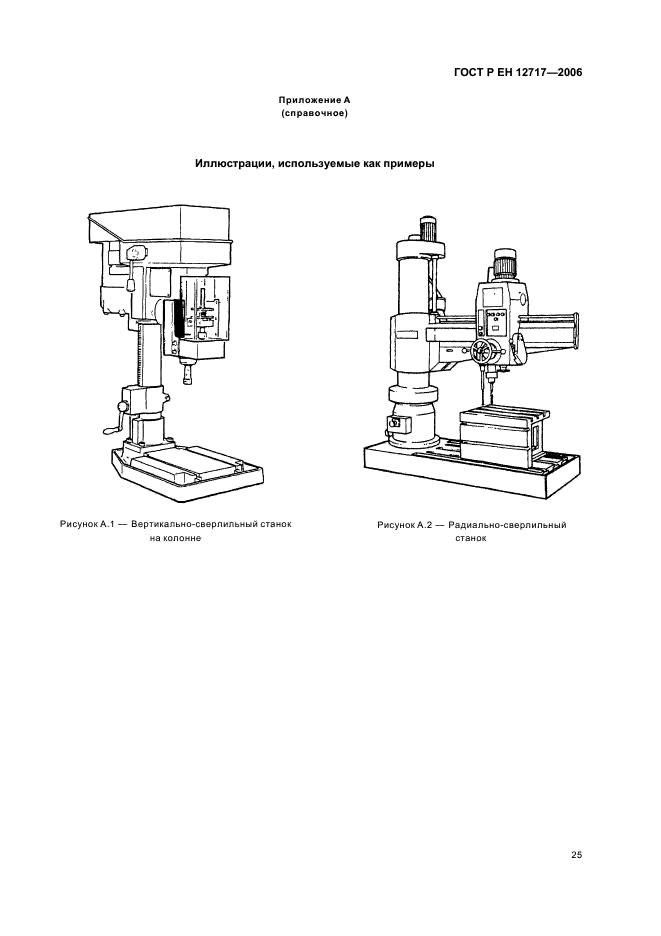 ГОСТ Р ЕН 12717—2006

Приложение А
(справочное)

Иллюстрации, используемые как примеры

Рисунок А.1 — Вертикально-сверлильный станок на колонне

Рисунок А.2 — Радиально-сверлильный станок

25